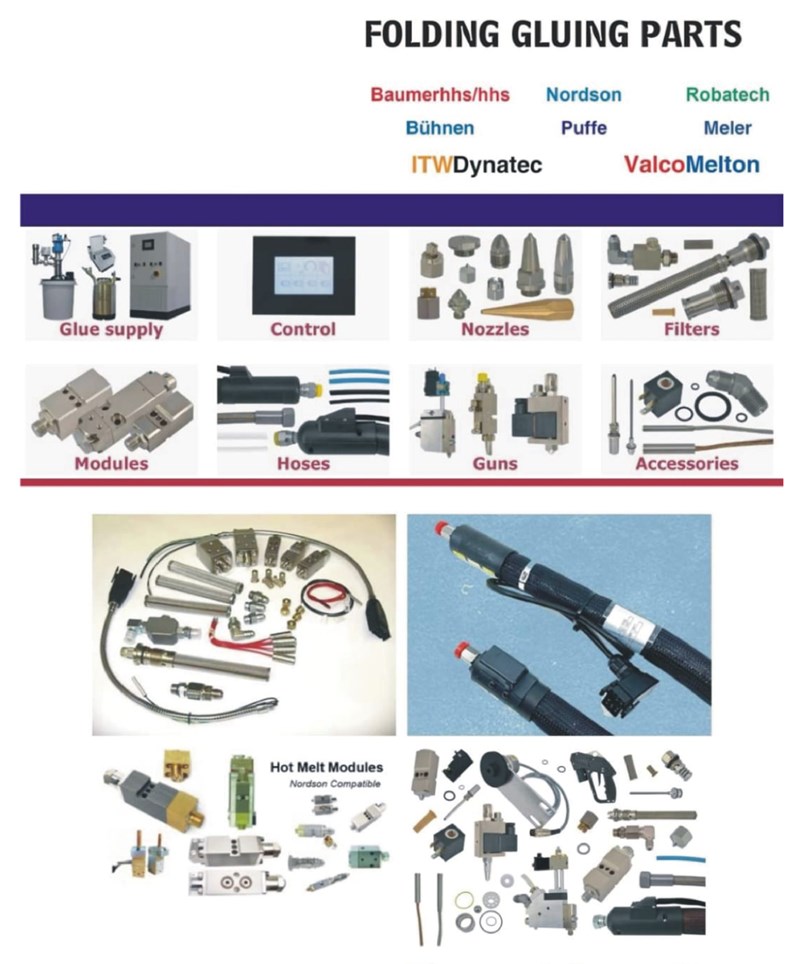 FOLDING GLUING PARTS

Baumerhhs/hhs Nordson Robatech
Bühnen Puffe Meler
ITWDynatec ValcoMelton

Glue supply
Control
Nozzles
Filters
Modules
Hoses
Guns
Accessories

Hot Melt Modules
Nordson Compatible